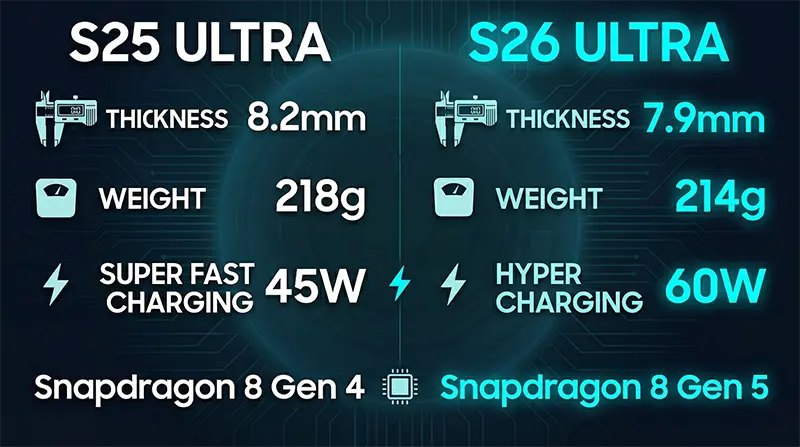 S25 ULTRA

THICKNESS 8.2mm

WEIGHT 218g

SUPER FAST CHARGING 45W

Snapdragon 8 Gen 4

S26 ULTRA

THICKNESS 7.9mm

WEIGHT 214g

HYPER CHARGING 60W

Snapdragon 8 Gen 5